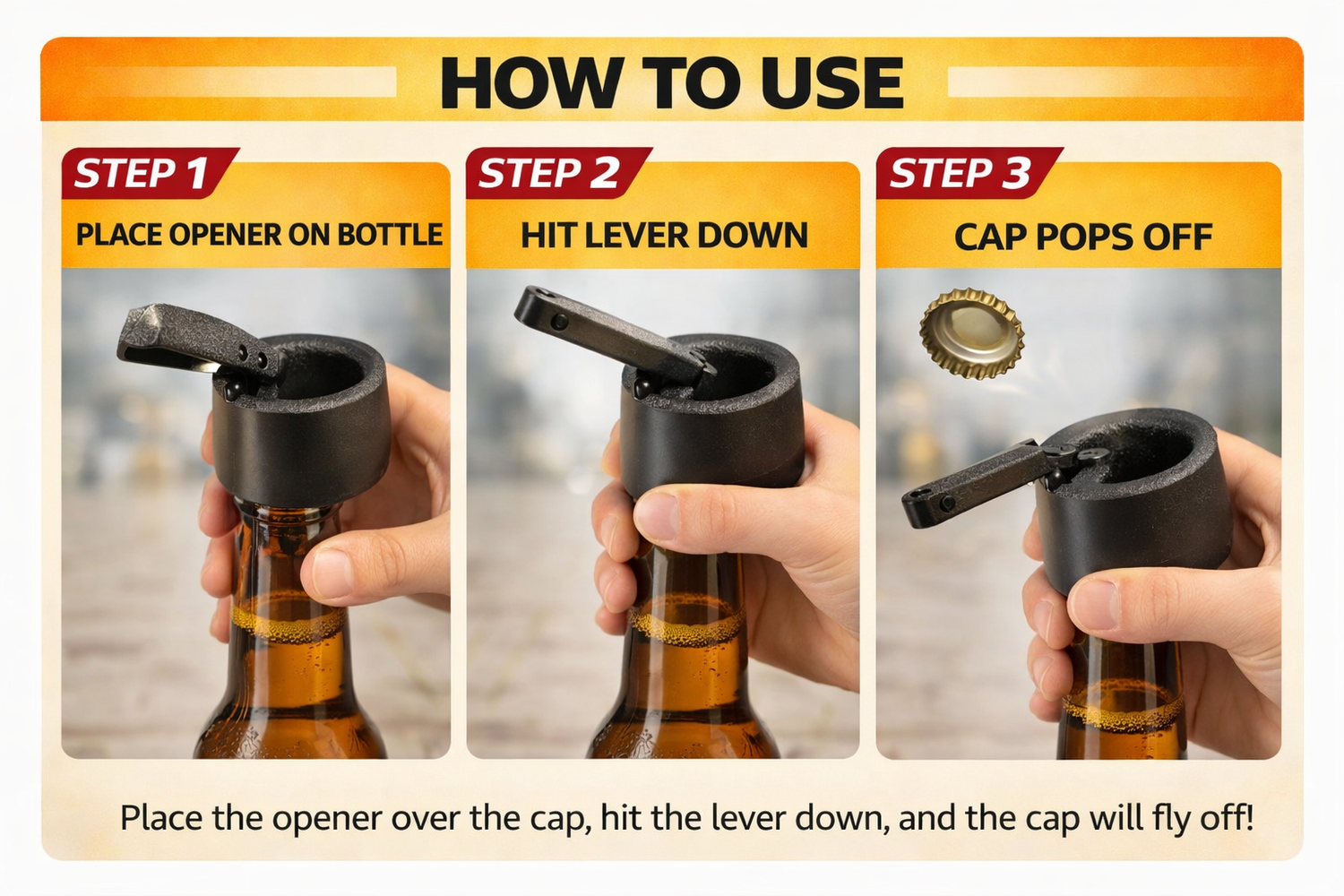 HOW TO USE

STEP 1
PLACE OPENER ON BOTTLE

STEP 2
HIT LEVER DOWN

STEP 3
CAP POPS OFF

Place the opener over the cap, hit the lever down, and the cap will fly off!